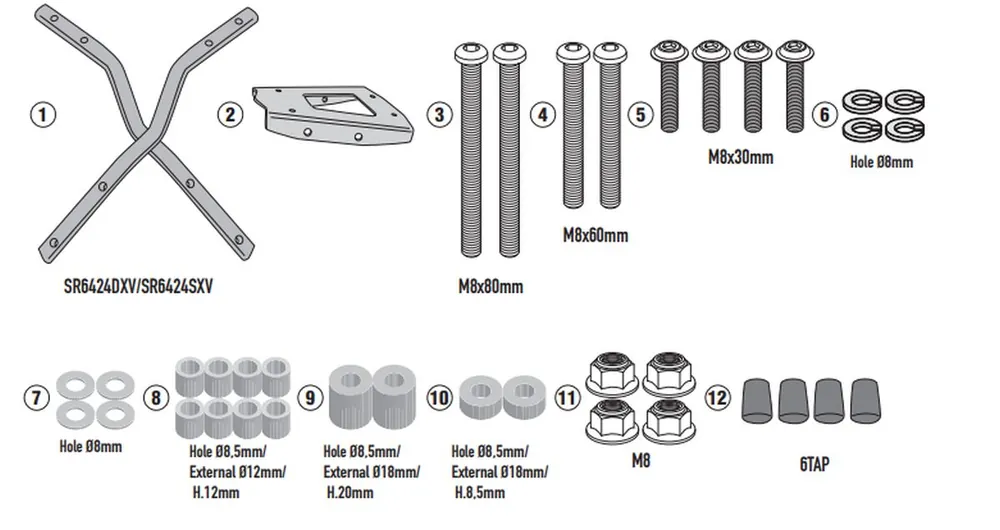 1
SR6424DXV/SR6424SXV

2

3
M8x80mm

4
M8x60mm

5
M8x30mm

6
Hole Ø8mm

7
Hole Ø8mm

8
Hole Ø8,5mm/ External Ø12mm/ H.12mm

9
Hole Ø8,5mm/ External Ø18mm/ H.20mm

10
Hole Ø8,5mm/ External Ø18mm/ H.8,5mm

11
M8

12
6TAP